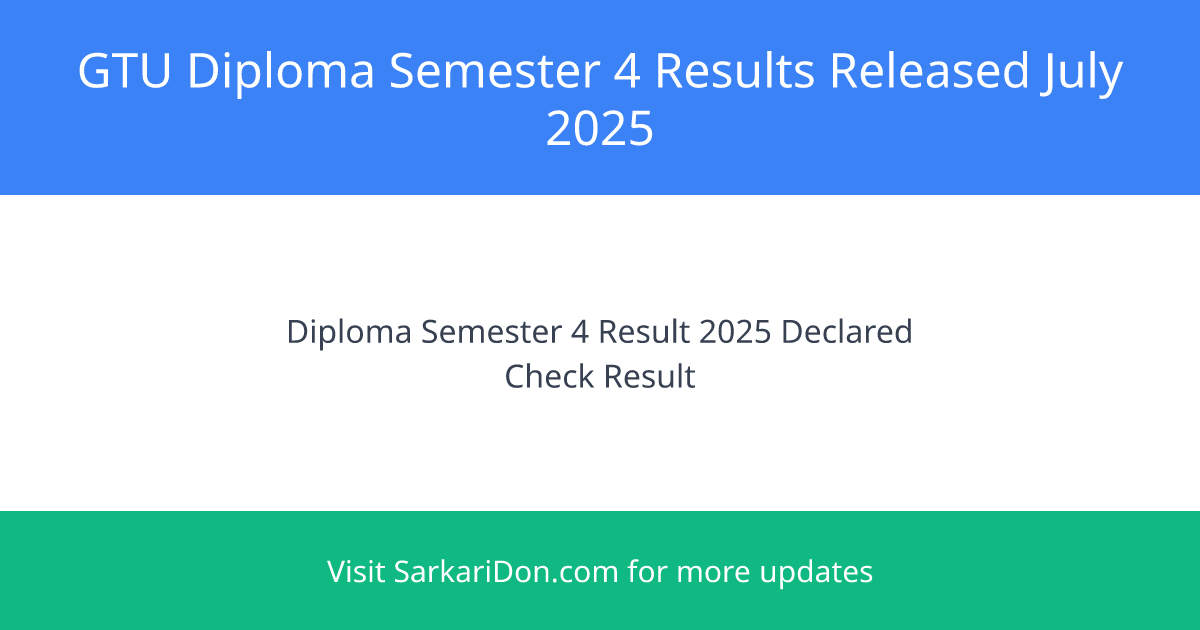 GTU Diploma Semester 4 Results Released July 2025

Diploma Semester 4 Result 2025 Declared
Check Result

Visit SarkariDon.com for more updates